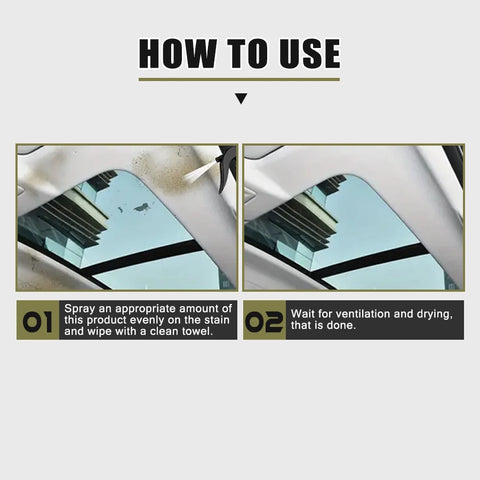 HOW TO USE

01 Spray an appropriate amount of this product evenly on the stain and wipe with a clean towel.

02 Wait for ventilation and drying, that is done.