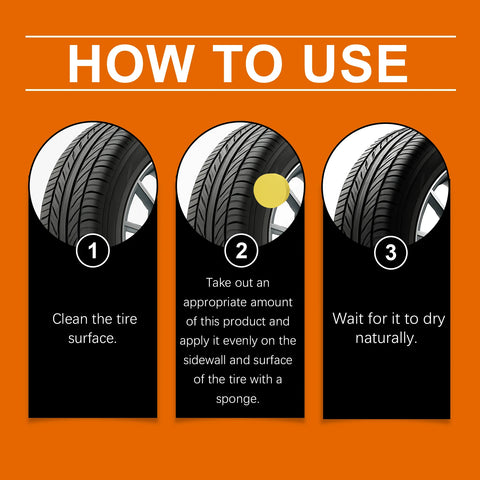 HOW TO USE

1

Clean the tire surface.

2

Take out an appropriate amount of this product and apply it evenly on the sidewall and surface of the tire with a sponge.

3

Wait for it to dry naturally.