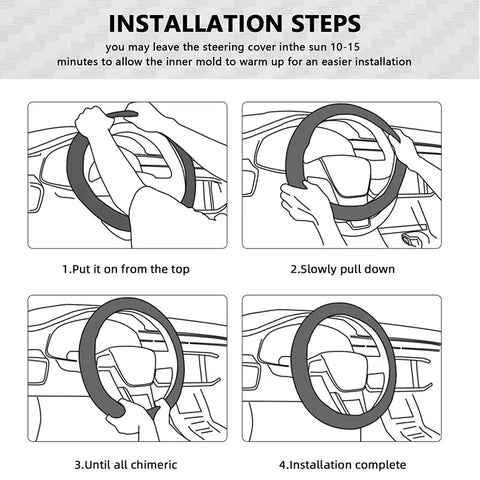 INSTALLATION STEPS

you may leave the steering cover inthe sun 10-15 minutes to allow the inner mold to warm up for an easier installation

1.Put it on from the top

2.Slowly pull down

3.Until all chimeric

4.Installation complete