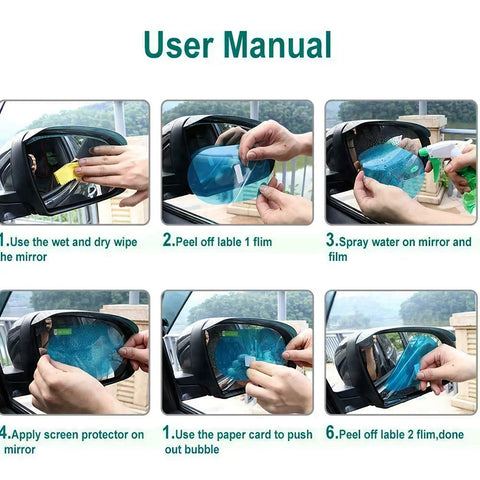 User Manual

1.Use the wet and dry wipe he mirror

2.Peel off lable 1 flim

3.Spray water on mirror and film

4.Apply screen protector on mirror

1.Use the paper card to push out bubble

6.Peel off lable 2 flim,done