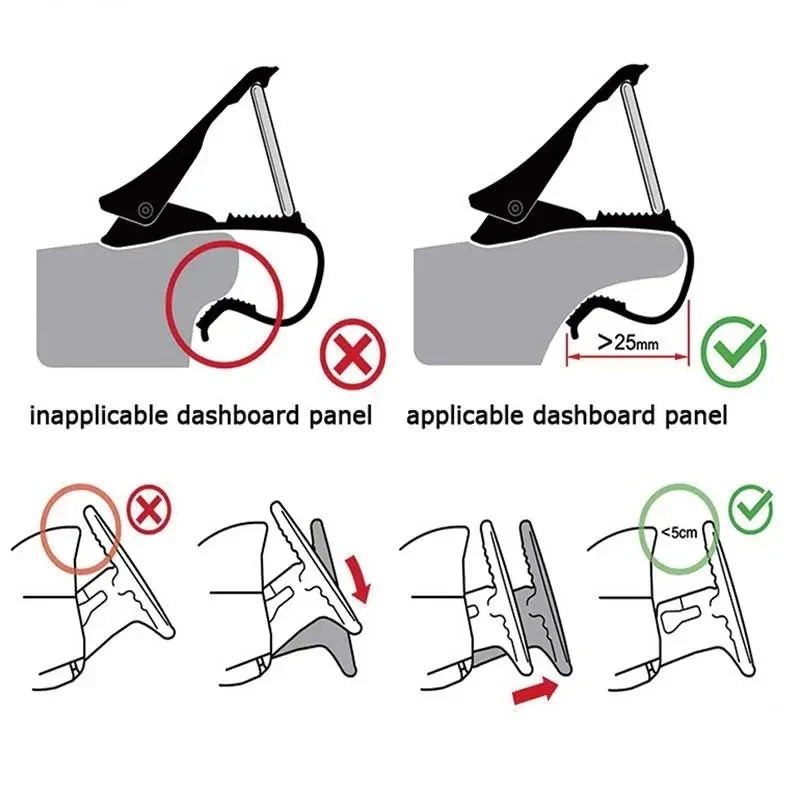 >25mm

inapplicable dashboard panel

applicable dashboard panel

<5cm