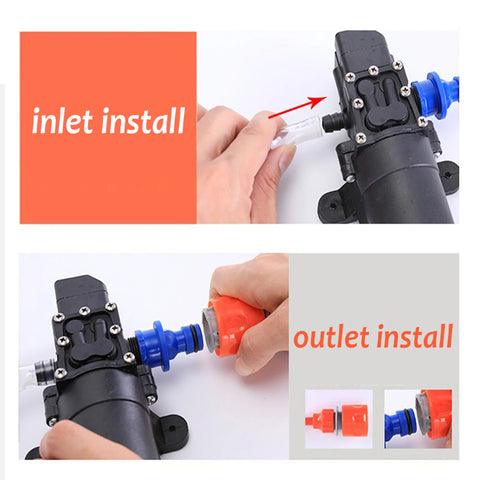 inlet install

outlet install